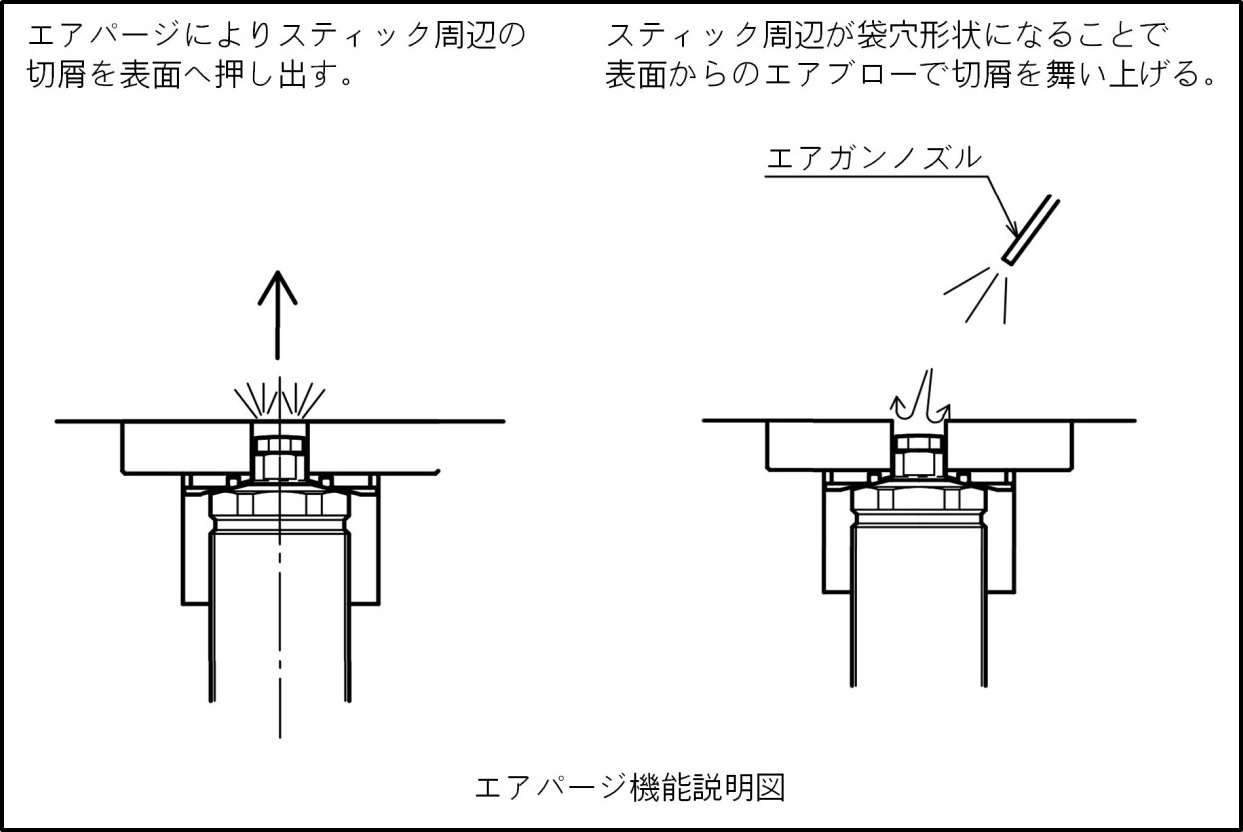 エアパージによりスティック周辺の切屑を表面へ押し出す。

スティック周辺が袋穴形状になることで表面からのエアブローで切屑を舞い上げる。

エアガンノズル

エアパージ機能説明図