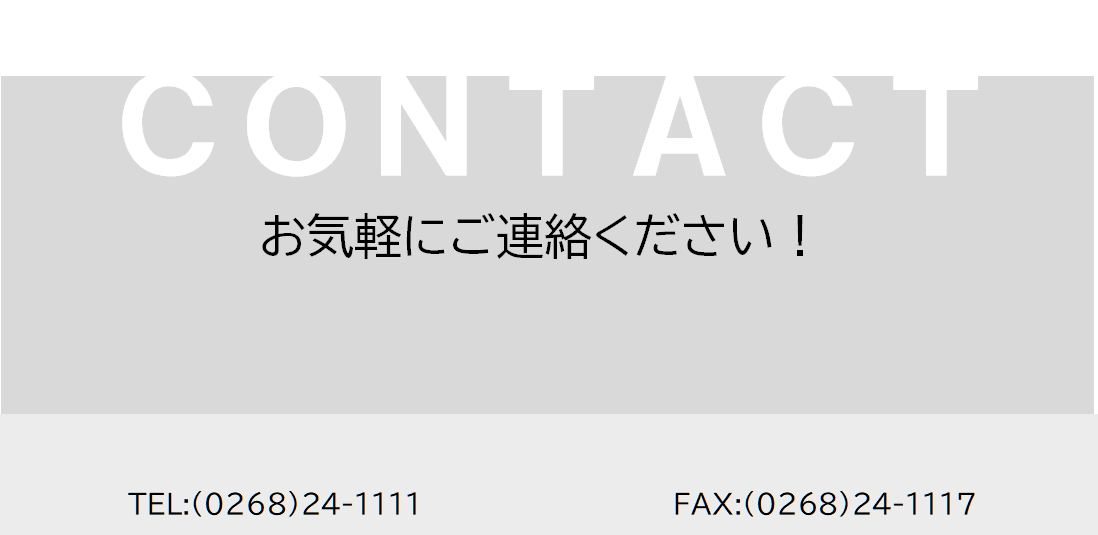 CONTACT

お気軽にご連絡ください！

TEL:(0268)24-1111

FAX:(0268)24-1117