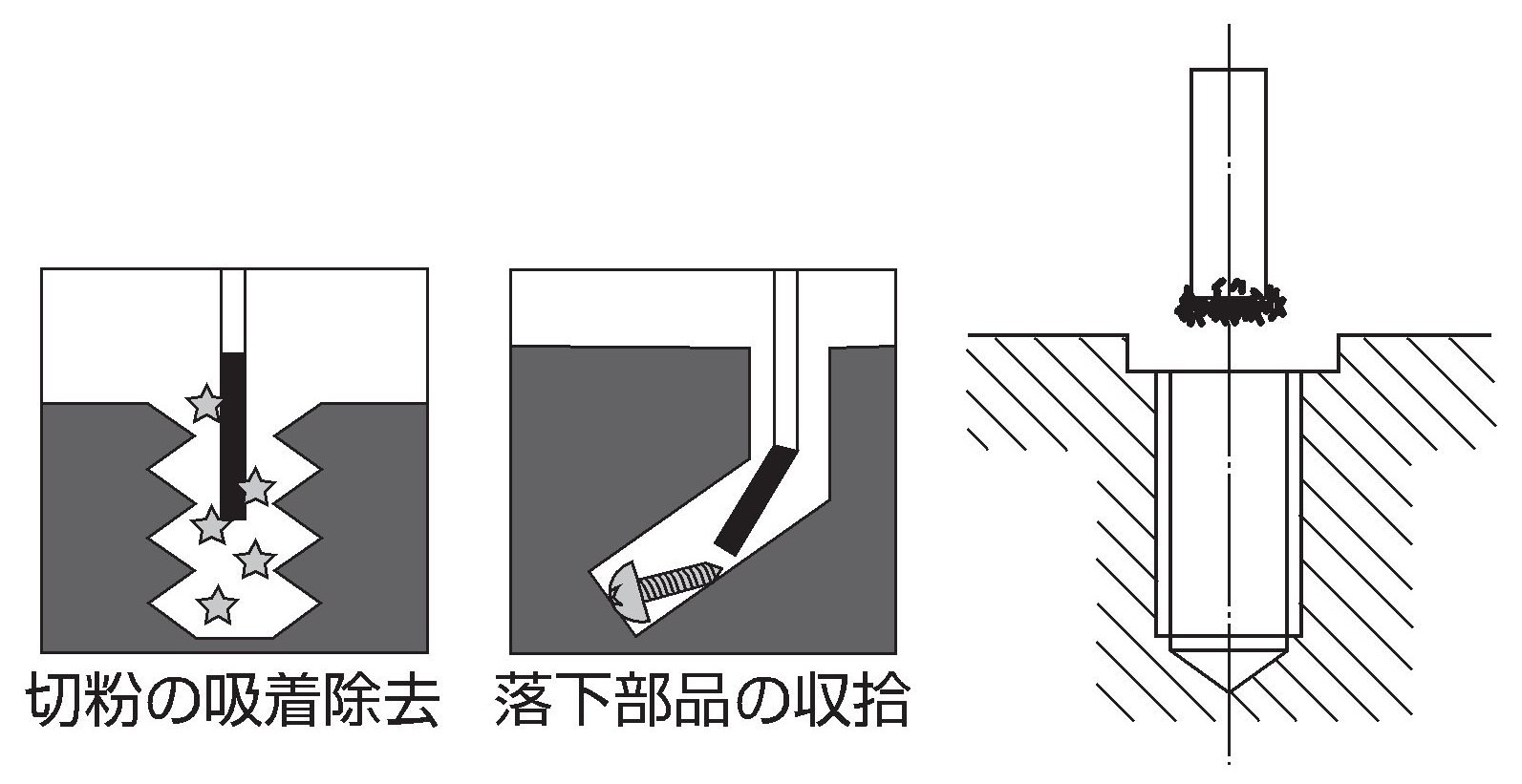 切粉の吸着除去

落下部品の収拾